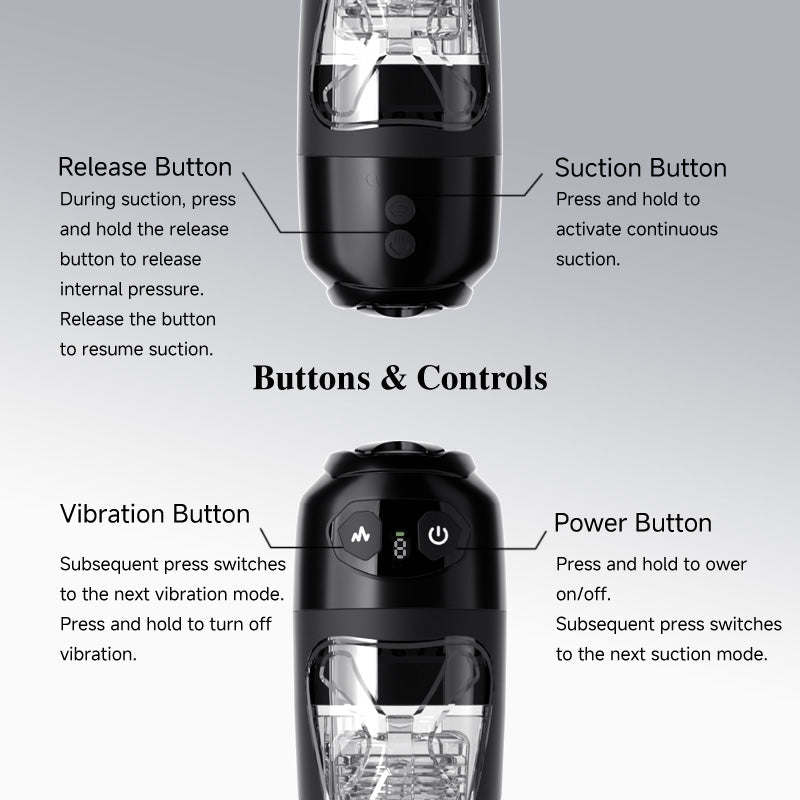 Release Button
During suction, press and hold the release button to release internal pressure. Release the button to resume suction.

Suction Button
Press and hold to activate continuous suction.

Buttons & Controls

Vibration Button
Subsequent press switches to the next vibration mode. Press and hold to turn off vibration.

8

Power Button
Press and hold to ower on/off.
Subsequent press switches to the next suction mode.